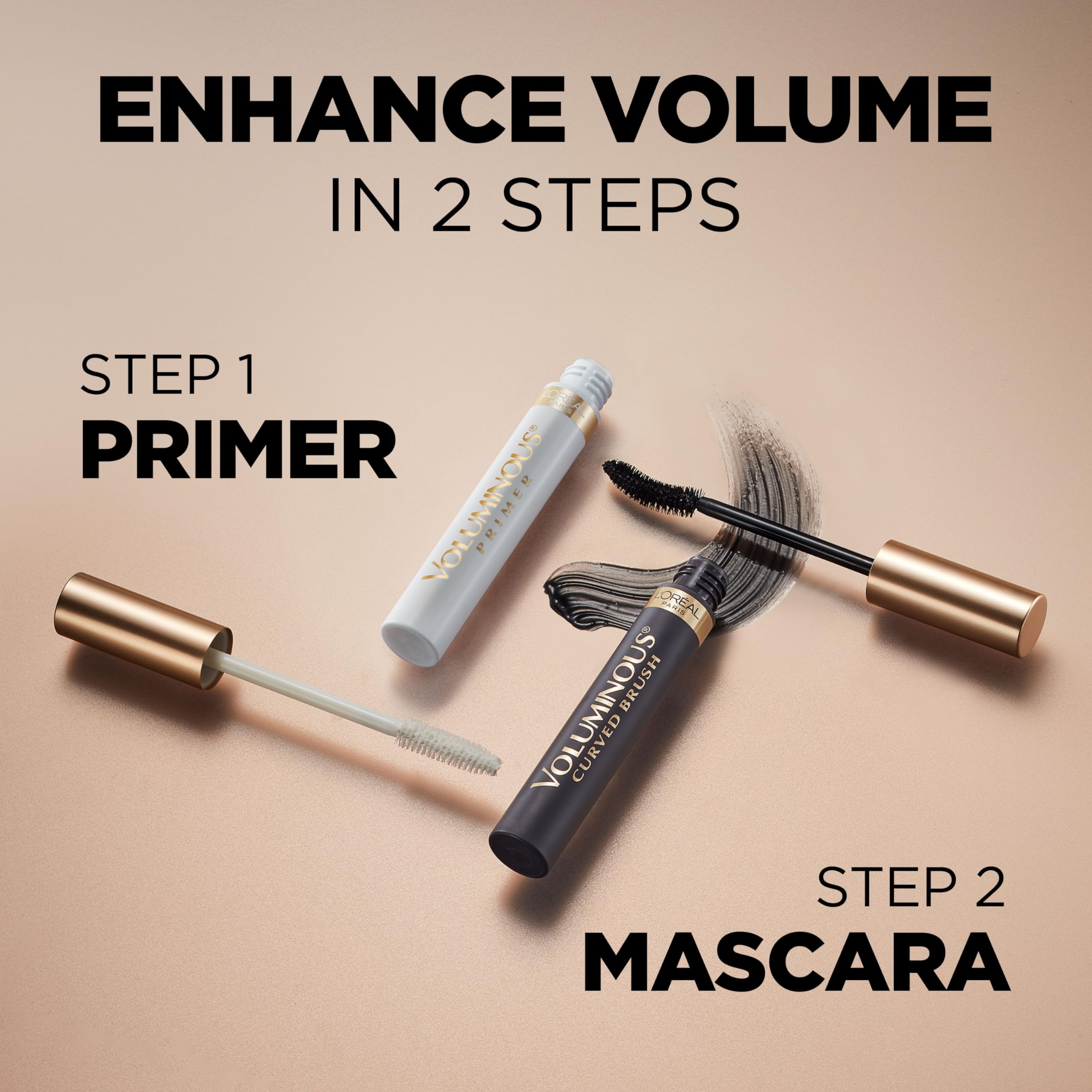 ENHANCE VOLUME
IN 2 STEPS

STEP 1
PRIMER

L'ORÉAL PARIS
VOLUMINOUS®
PRIMER

L'ORÉAL PARIS
VOLUMINOUS®
CURVED BRUSH

STEP 2
MASCARA